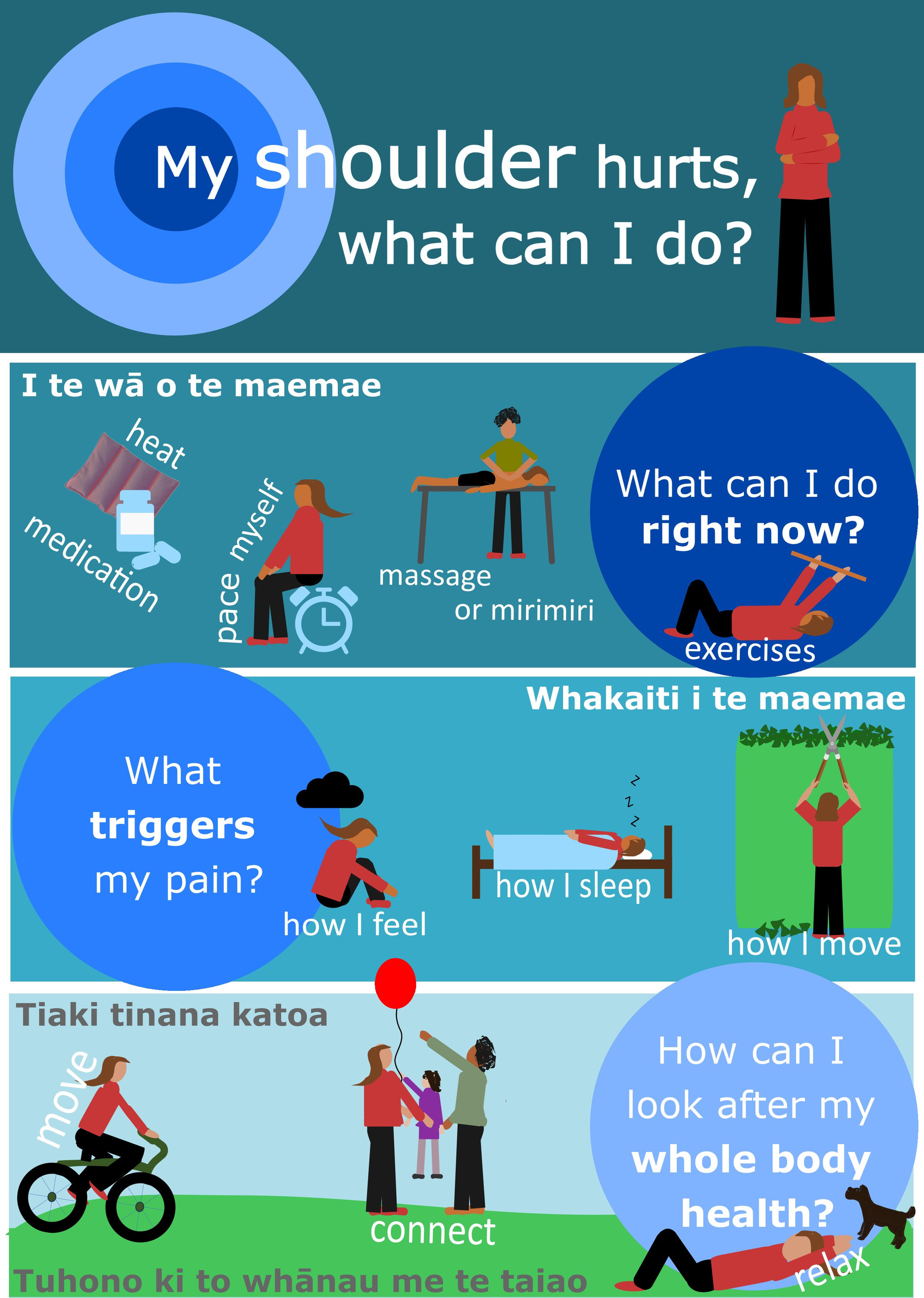 My shoulder hurts, what can I do?

I te wā o te maemae

heat

medication

pace myself

massage or mirimiri

What can I do right now?

exercises

Whakaiti i te maemae

What triggers my pain?

how I feel

how I sleep

how I move

Tiaki tinana katoa

move

connect

How can I look after my whole body health?

relax

Tuhono ki to whānau me te taiao